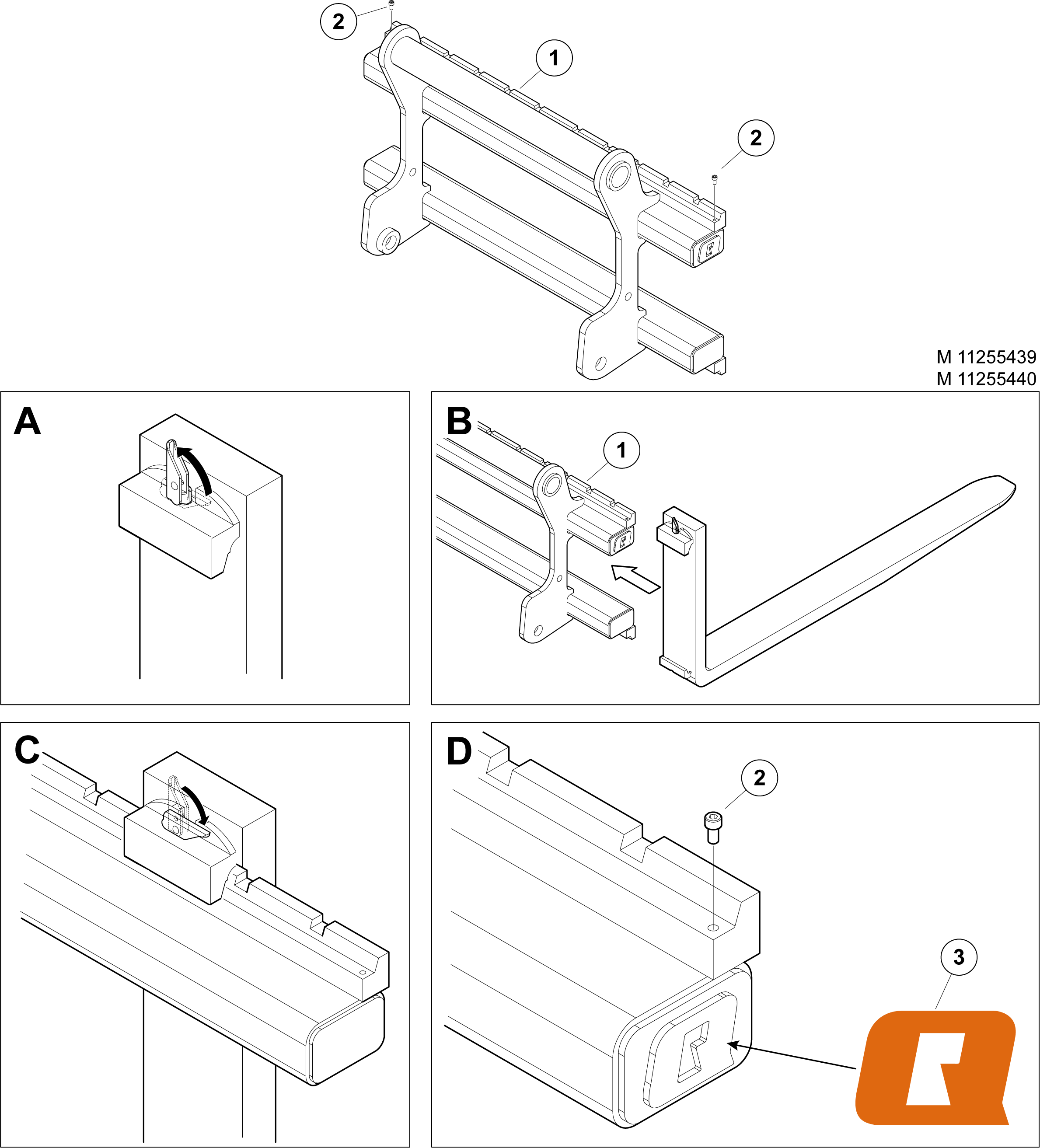 2
1
2
M 11255439
M 11255440
A
B
1
C
D
2
3