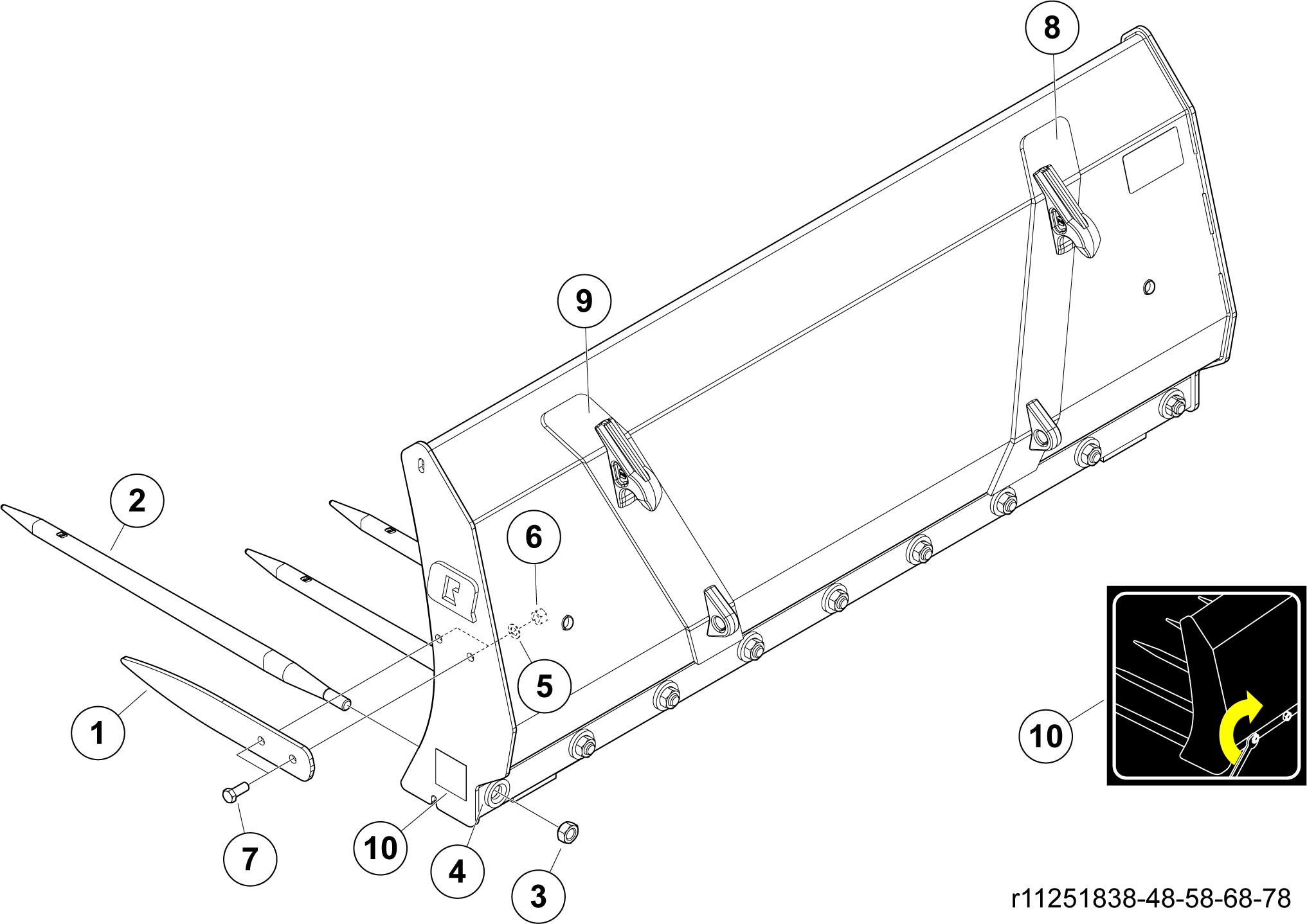 8
9
2
6
5
1
10
7
10
4
3
r11251838-48-58-68-78