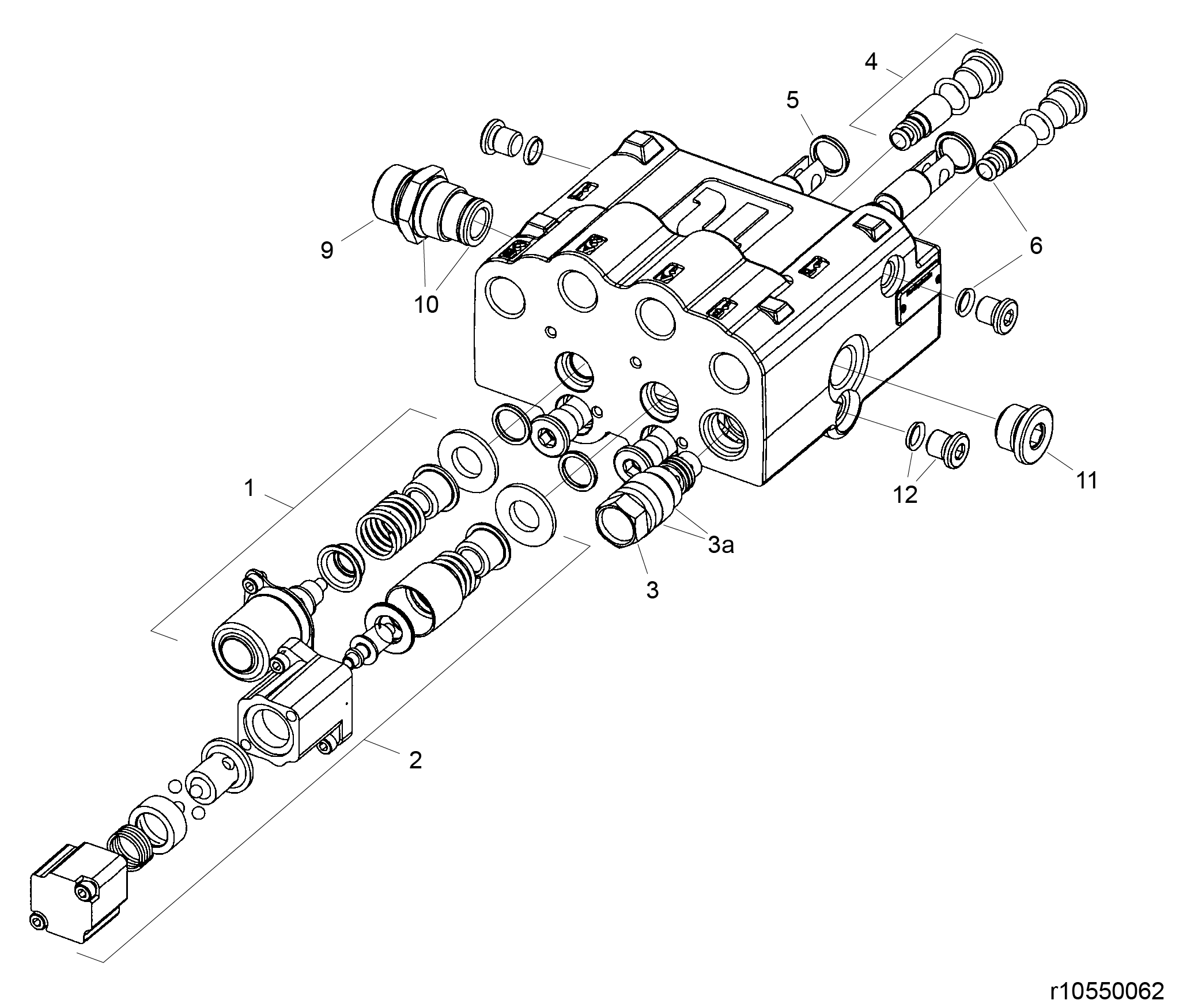 4
5
9
10
6
1
11
12
3a
3
2
r10550062