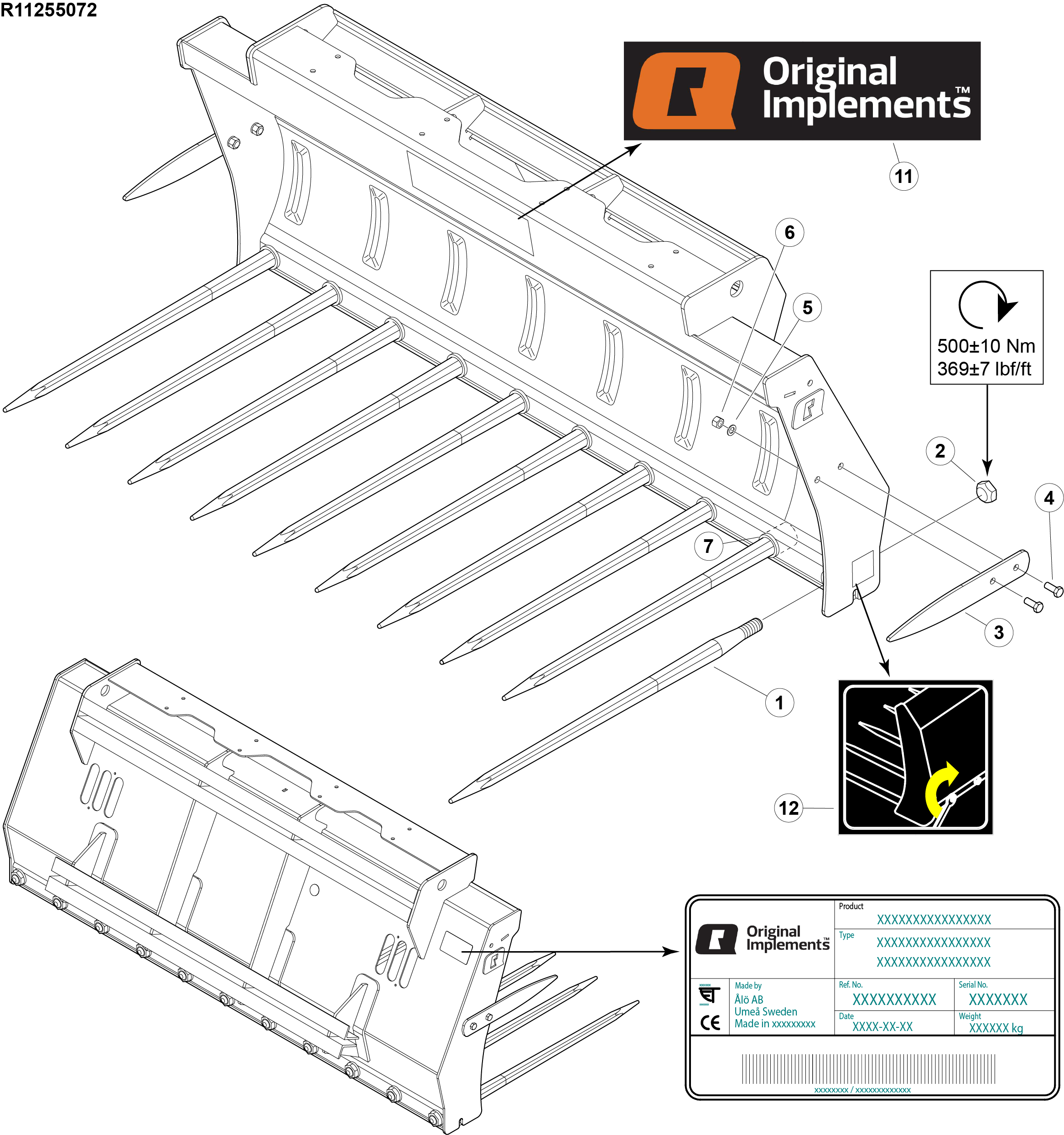 R11255072

Original Implements™

11

6

5

500±10 Nm
369±7 lbf/ft

2

4

7

3

1

12

Original Implements™

Product
XXXXXXXXXXXXXXXX

Type
XXXXXXXXXXXXXXXX
XXXXXXXXXXXXXXXX

Made by
Ålö AB
Umeå Sweden
Made in xxxxxxxxx

CE

Ref. No.
XXXXXXXXXX

Serial No.
XXXXXXX

Date
XXXX-XX-XX

Weight
XXXXXX kg

xxxxxxxx / xxxxxxxxxxxxx