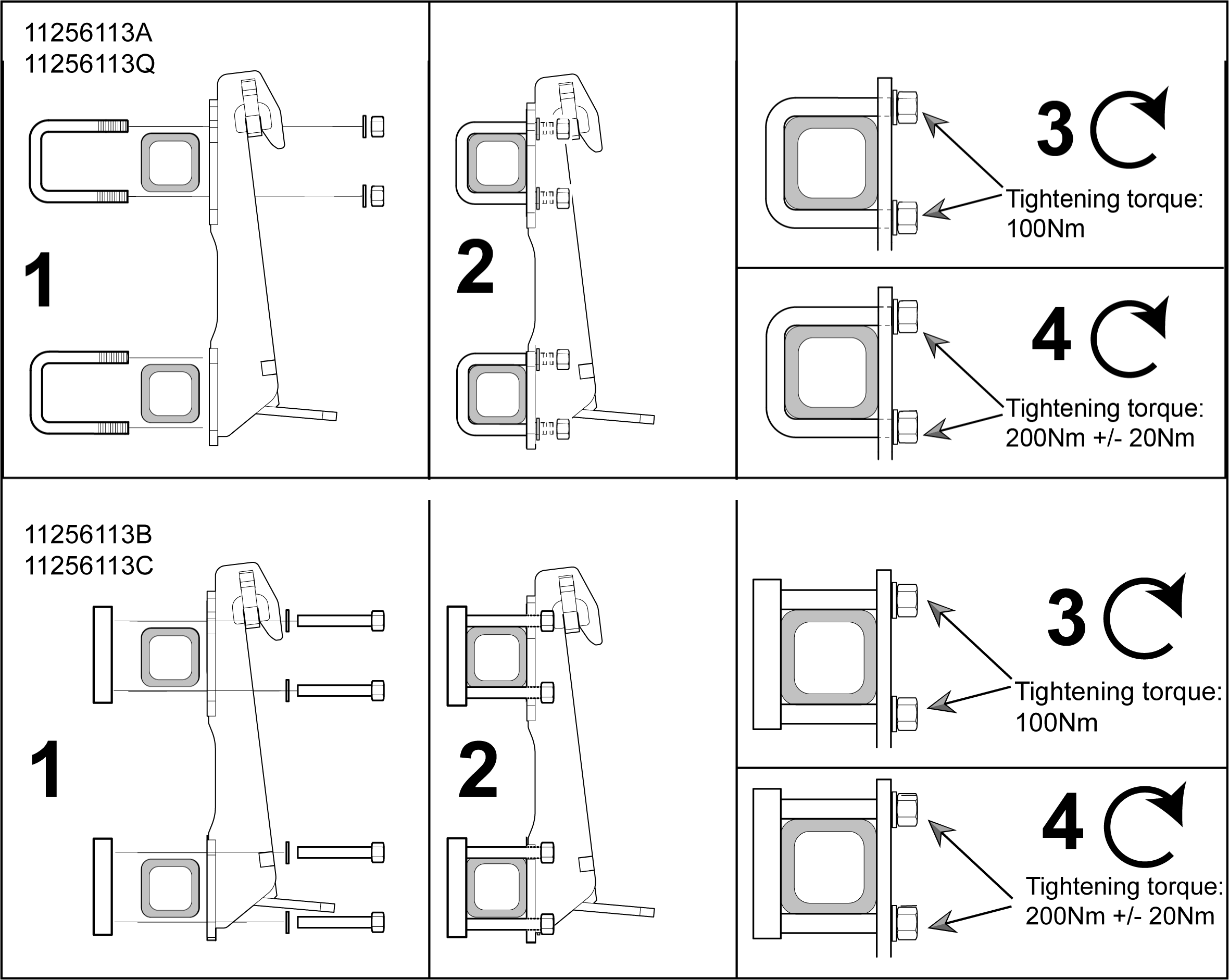 11256113A
11256113Q

1

2

3

Tightening torque:
100Nm

4

Tightening torque:
200Nm +/- 20Nm

11256113B
11256113C

1

2

3

Tightening torque:
100Nm

4

Tightening torque:
200Nm +/- 20Nm