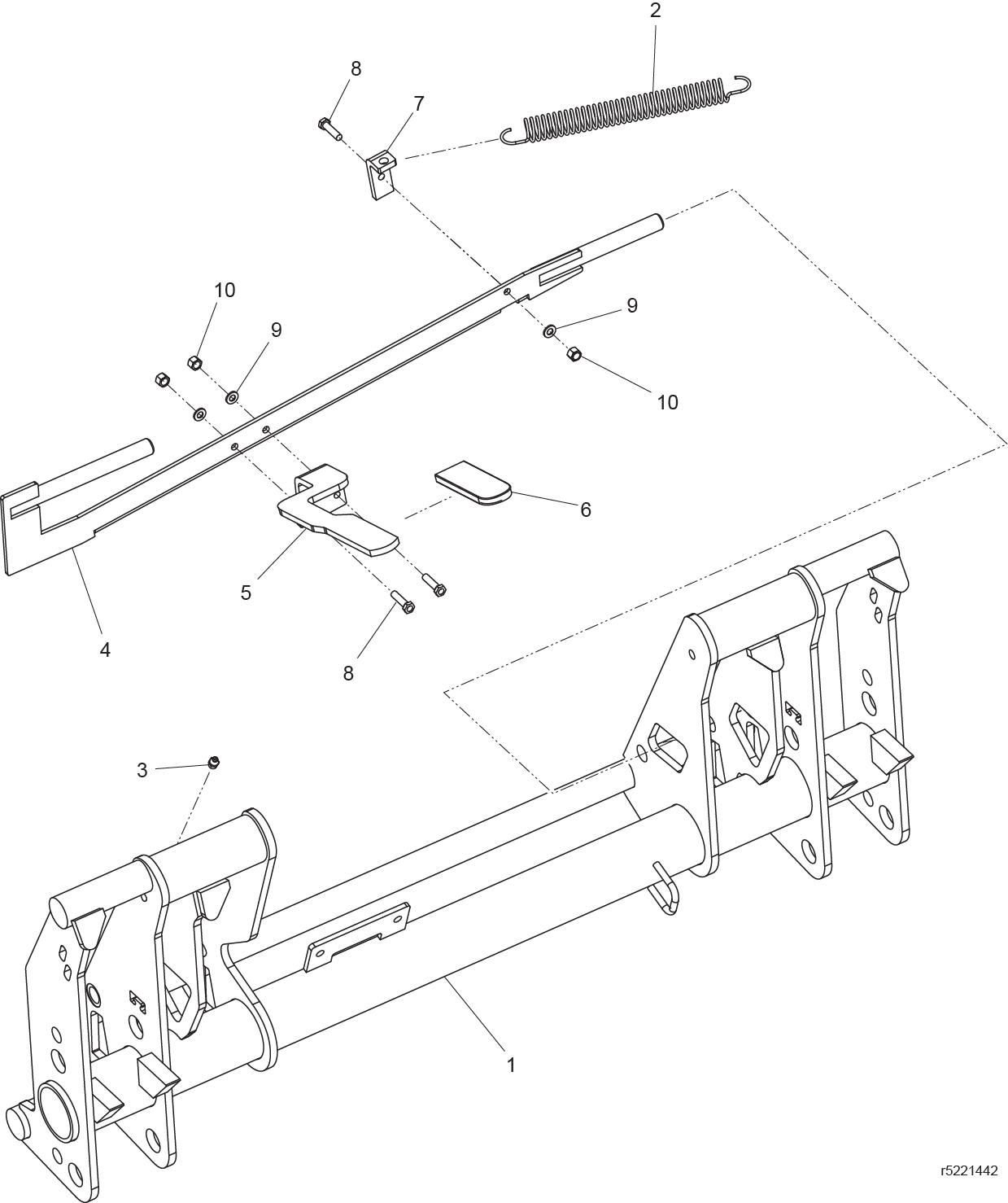 2

8

7

10

9

9

10

6

5

4

8

3

1

r5221442