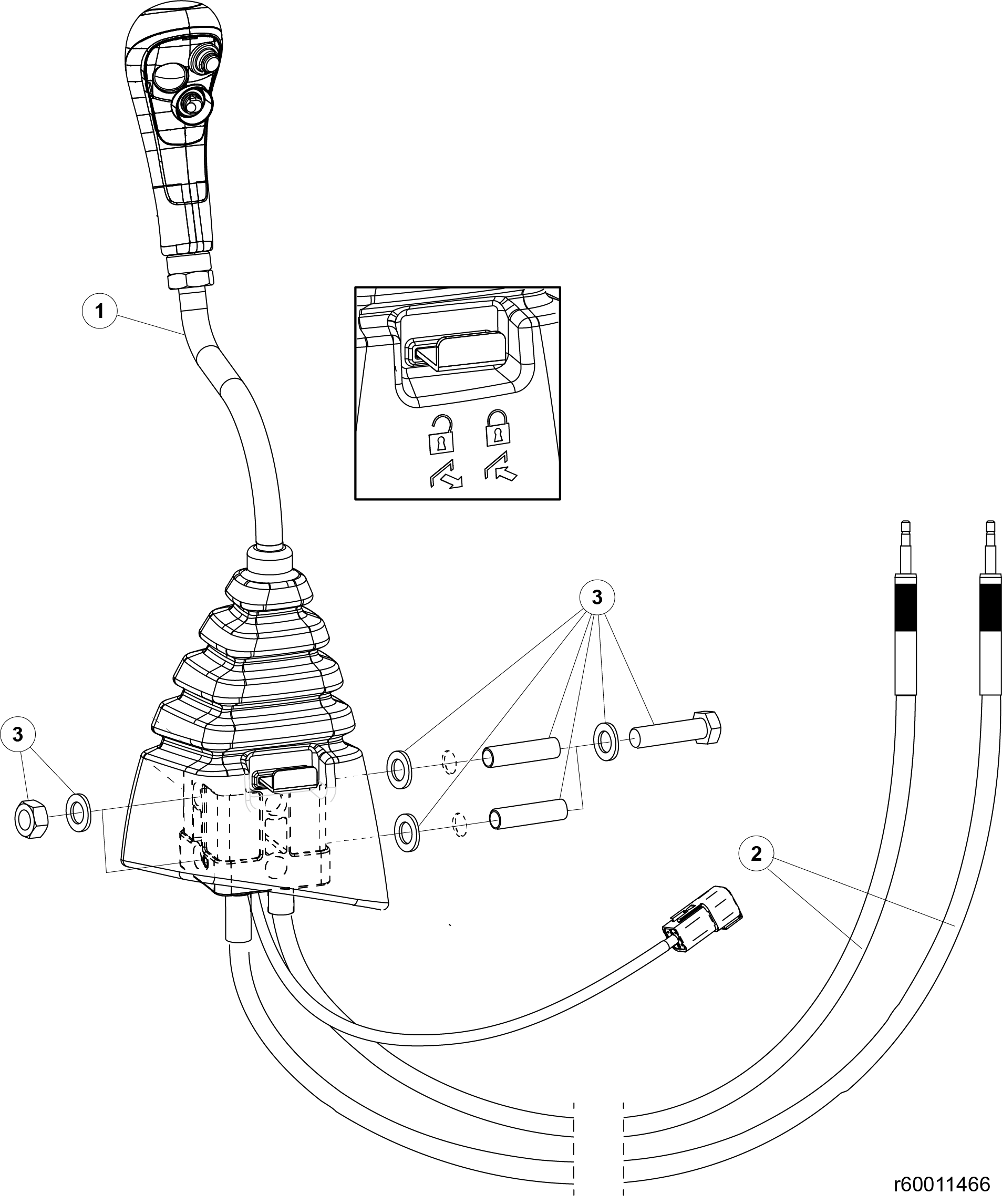 1

3

3

2

r60011466