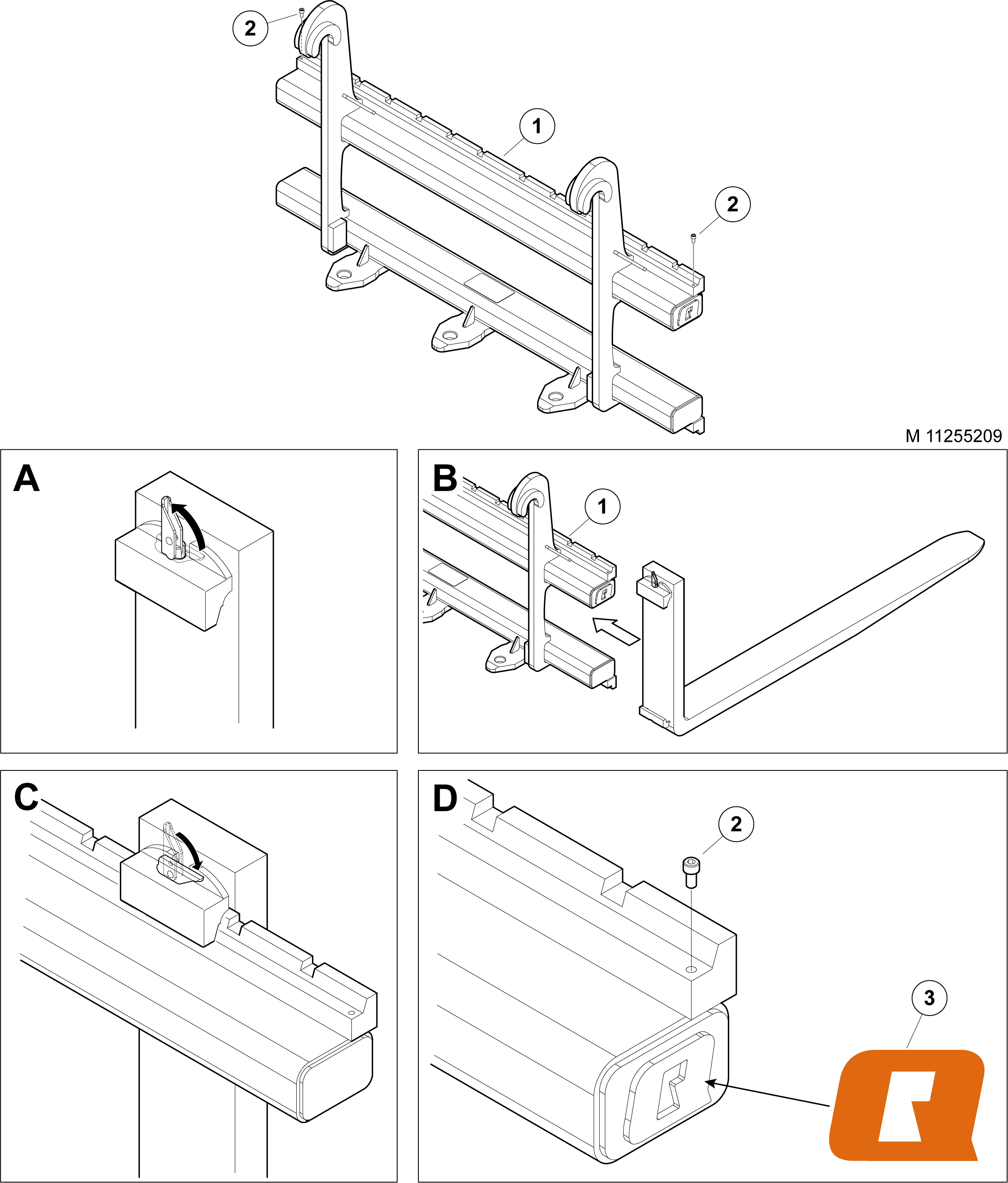 2

1

2

M 11255209

A

B

1

C

D

2

3