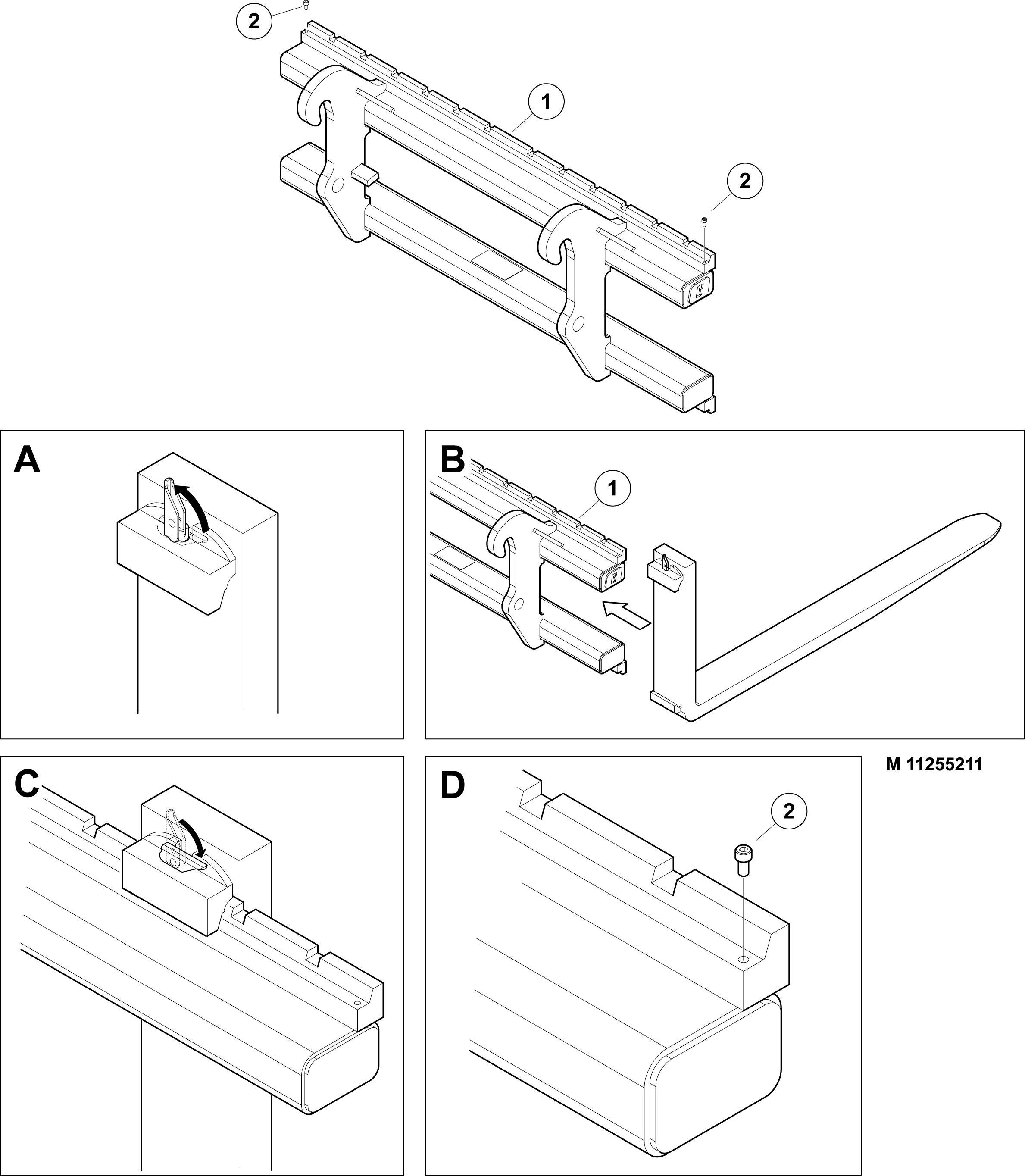 2
1
2
A
B
1
C
D
2
M 11255211