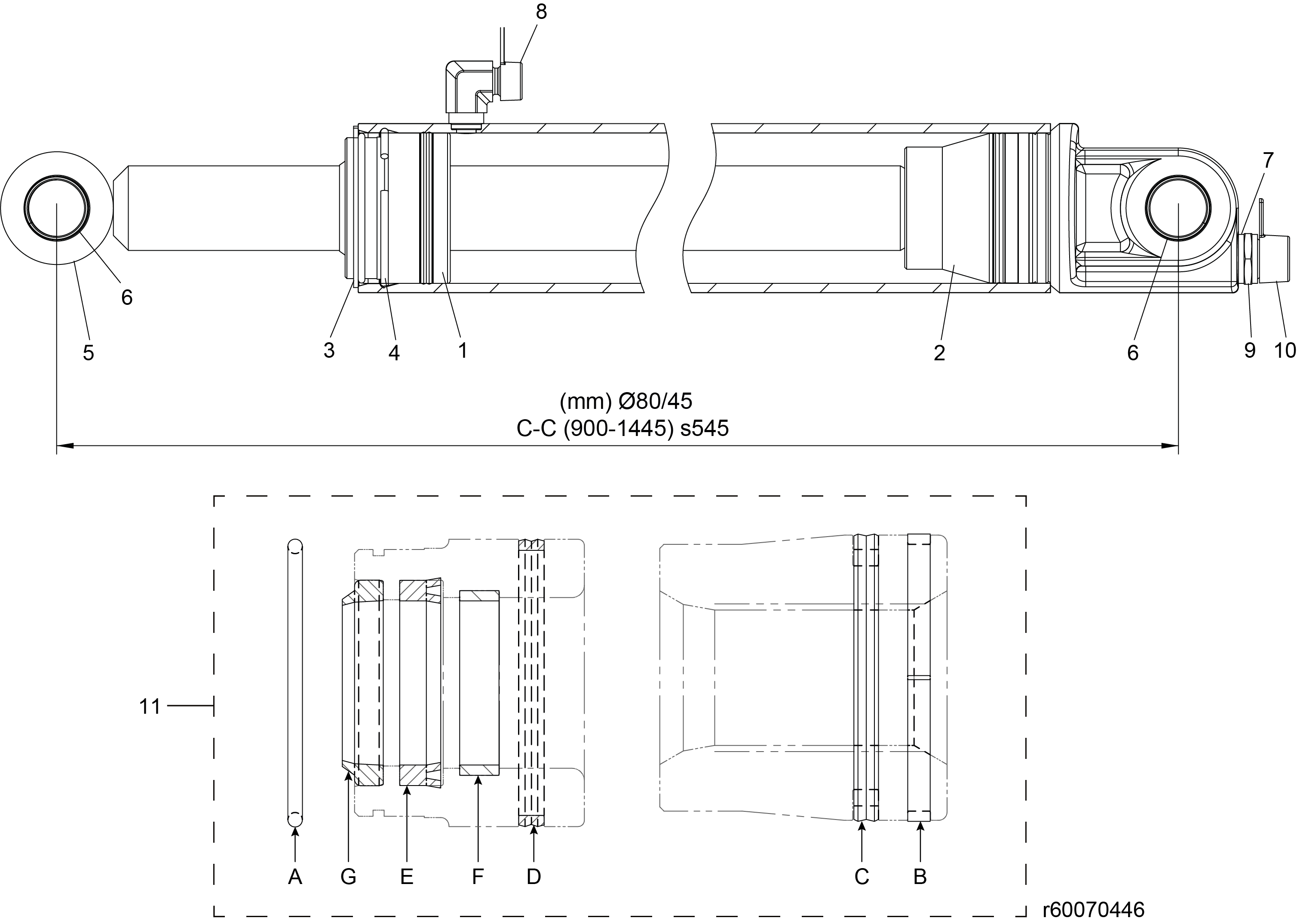 8
7
6
5
3
4
1
2
6
9
10

(mm) Ø80/45
C-C (900-1445) s545

11
A
G
E
F
D
C
B

r60070446