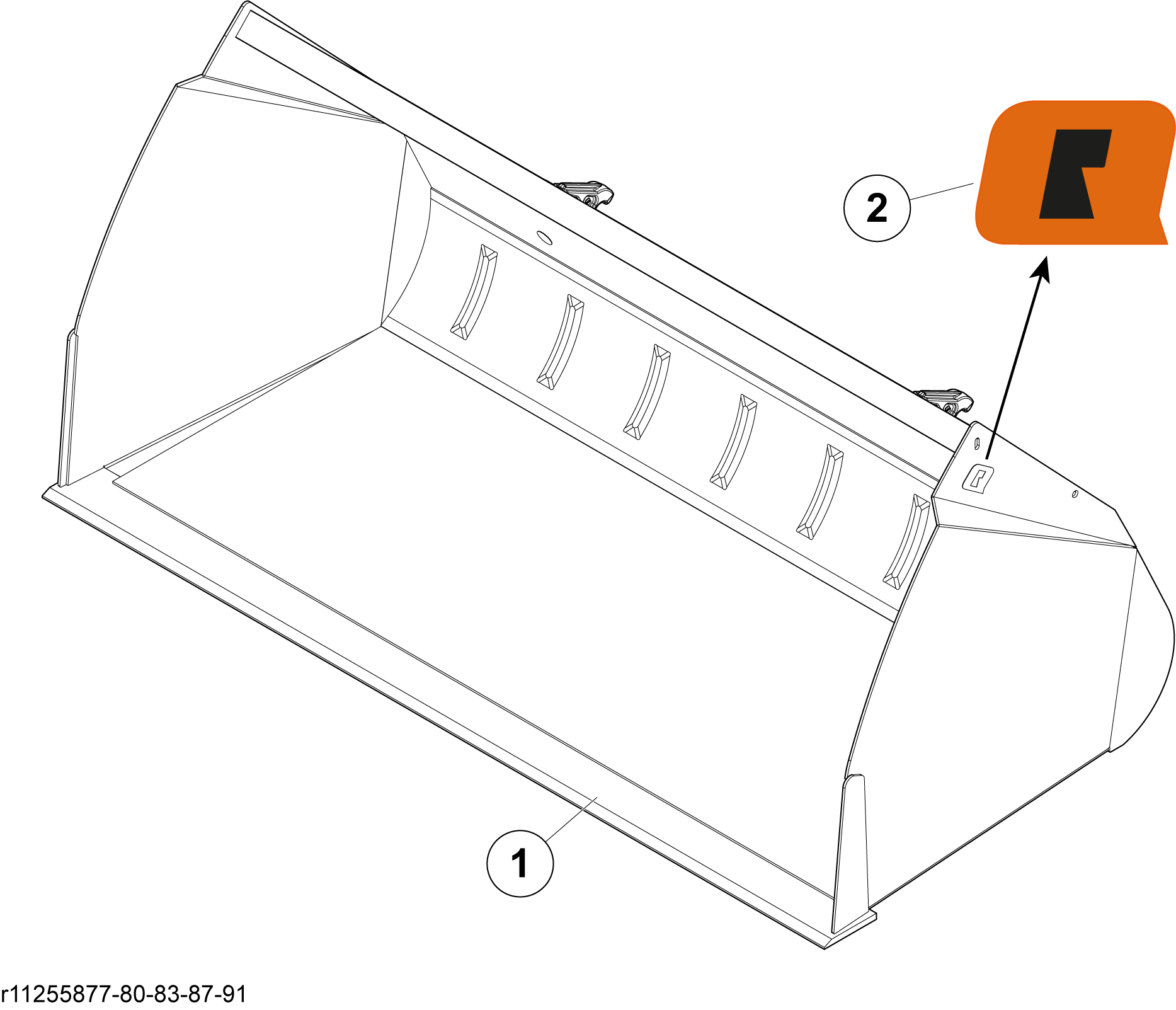 2

1

r11255877-80-83-87-91