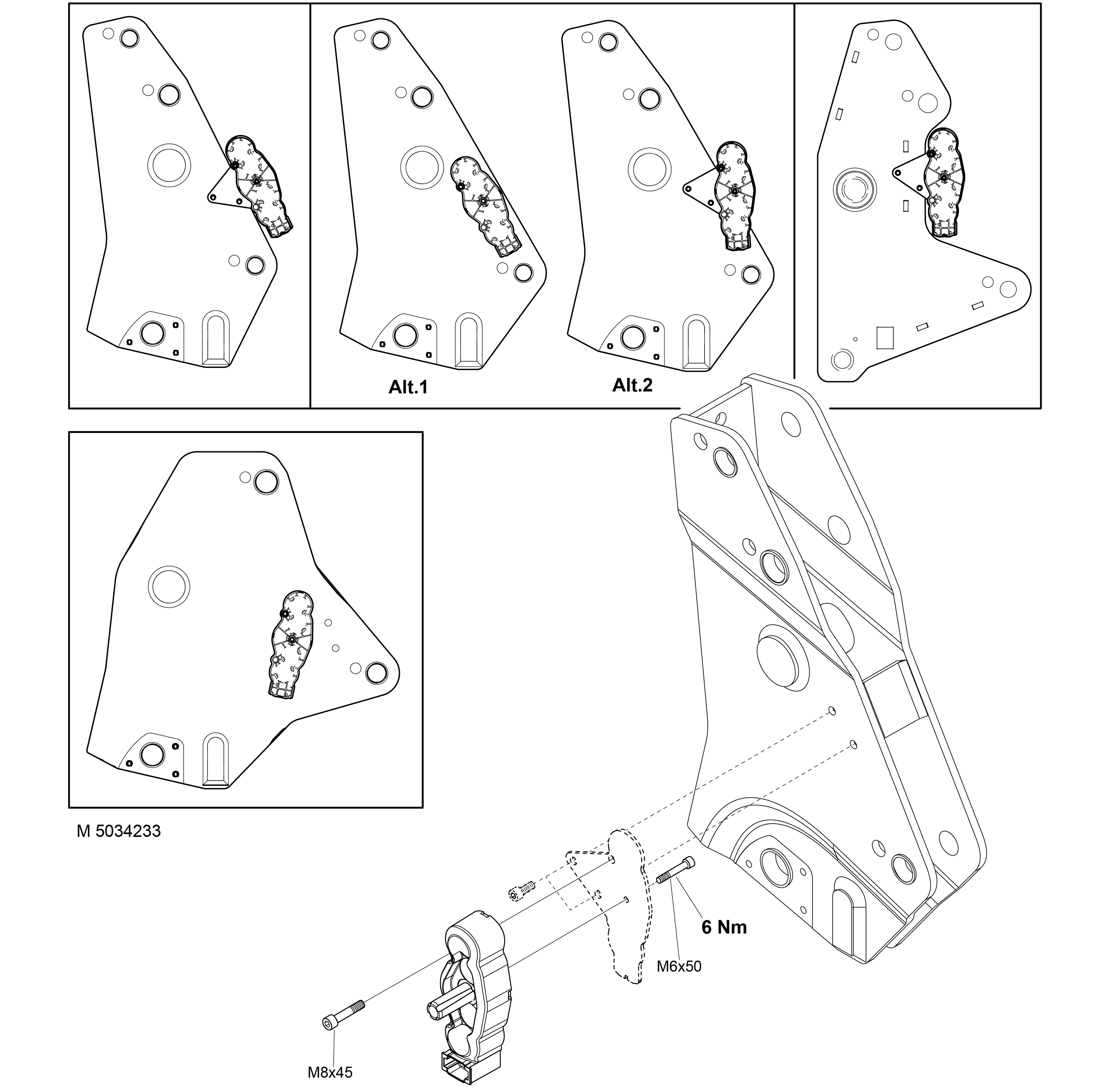 Alt.1

Alt.2

M 5034233

6 Nm

M6x50

M8x45