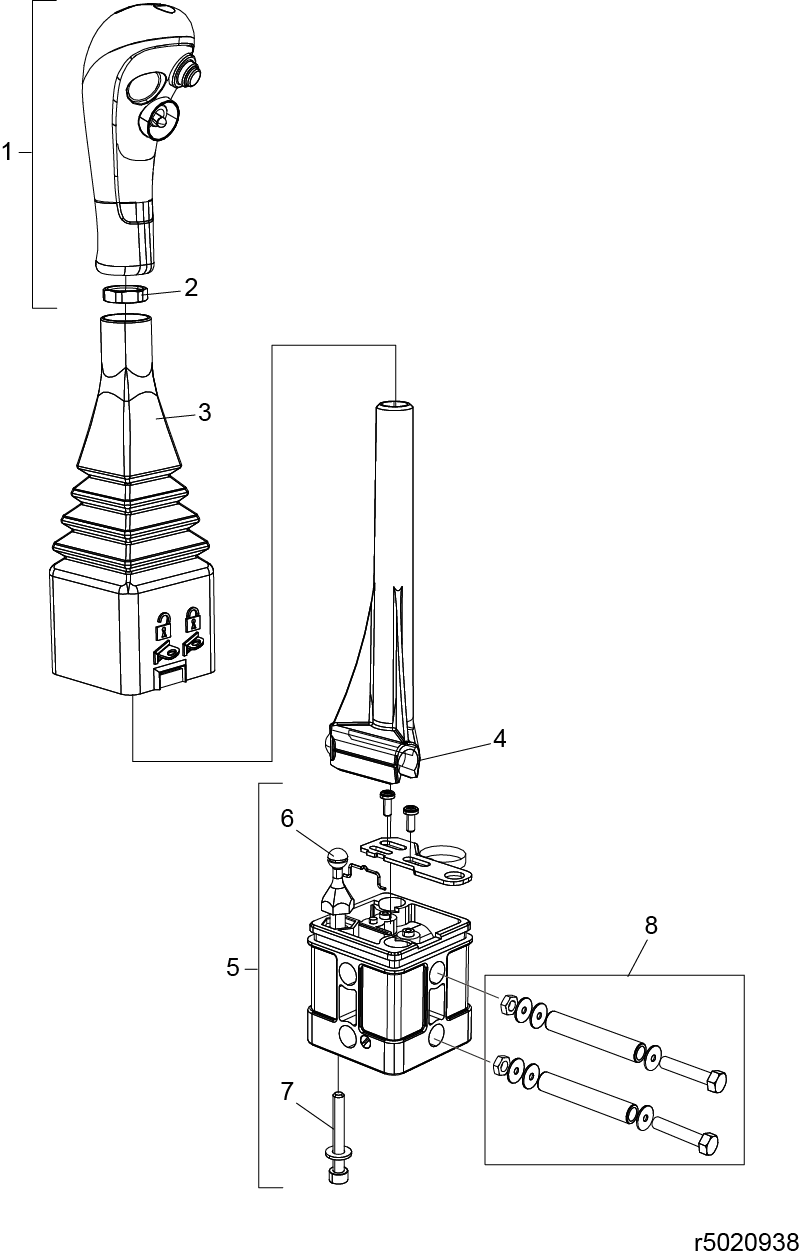 1
2
3
4
6
5
8
7
r5020938