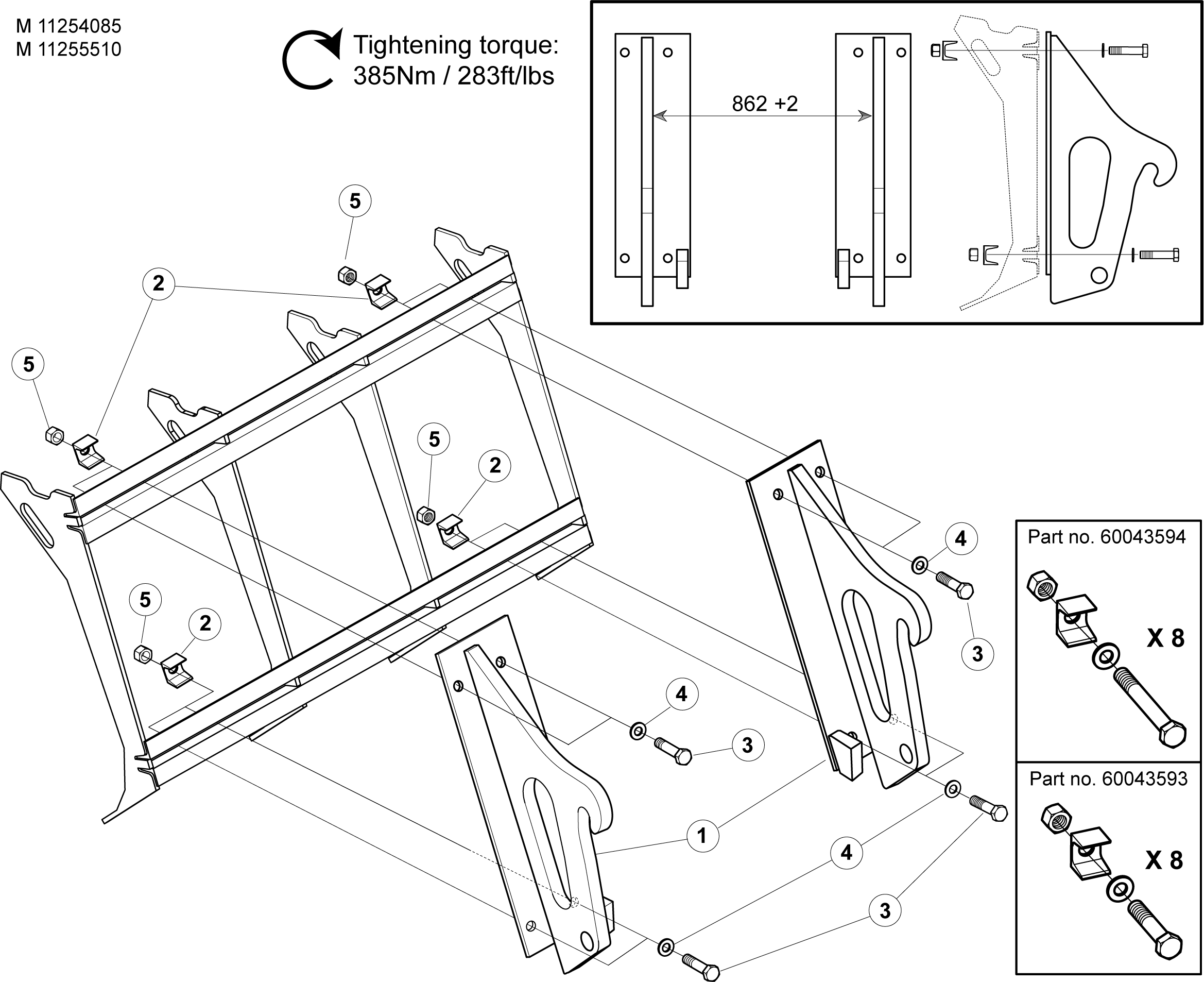 M 11254085
M 11255510

Tightening torque:
385Nm / 283ft/lbs

862 +2

5
2
5
5
2
5
2
4
3
4
3
1
4
3

Part no. 60043594
X 8

Part no. 60043593
X 8