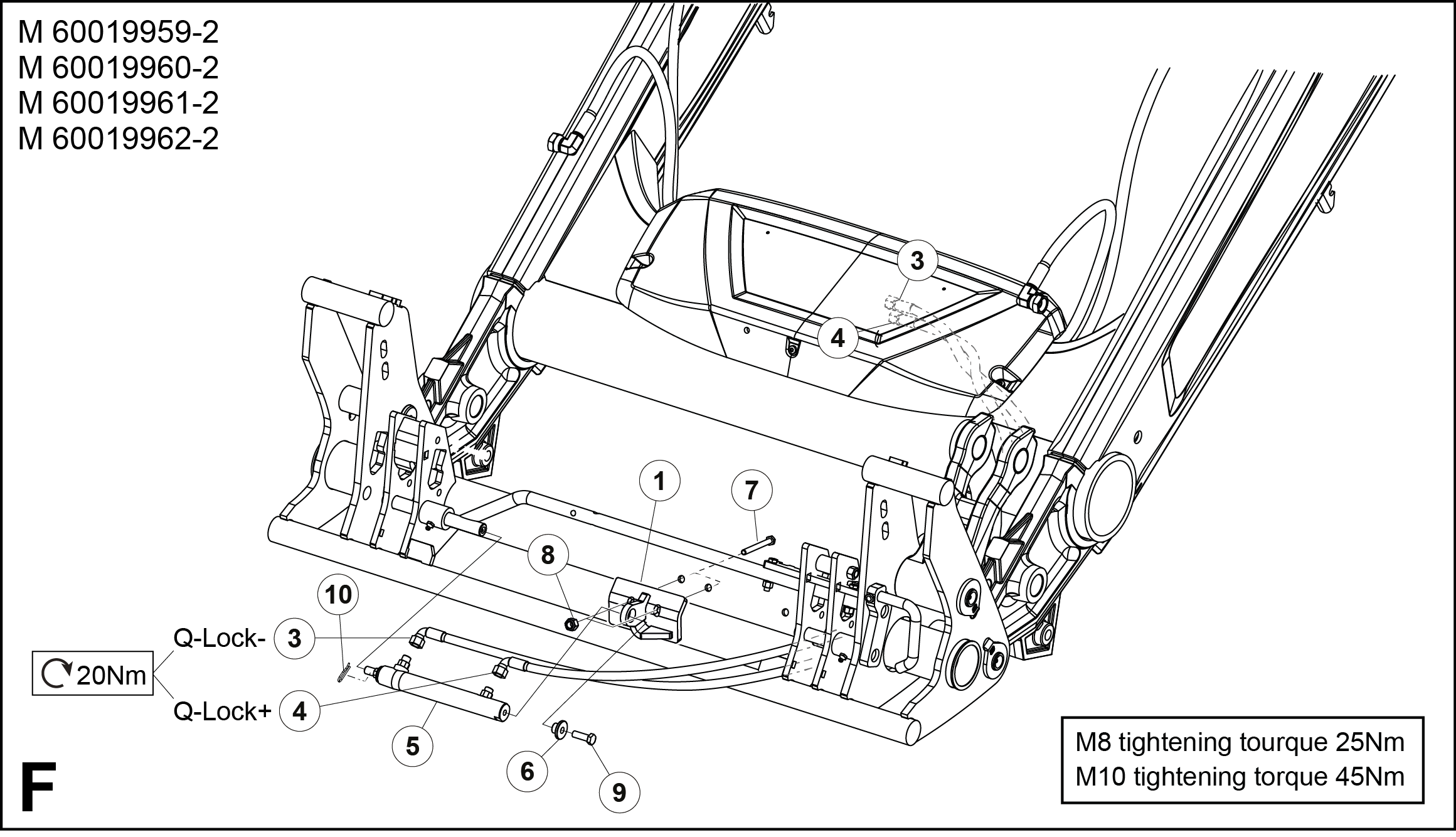 M 60019959-2
M 60019960-2
M 60019961-2
M 60019962-2

3
4
1
7
8
10
Q-Lock-
3
20Nm
Q-Lock+
4
5
6
9

M8 tightening tourque 25Nm
M10 tightening torque 45Nm

F