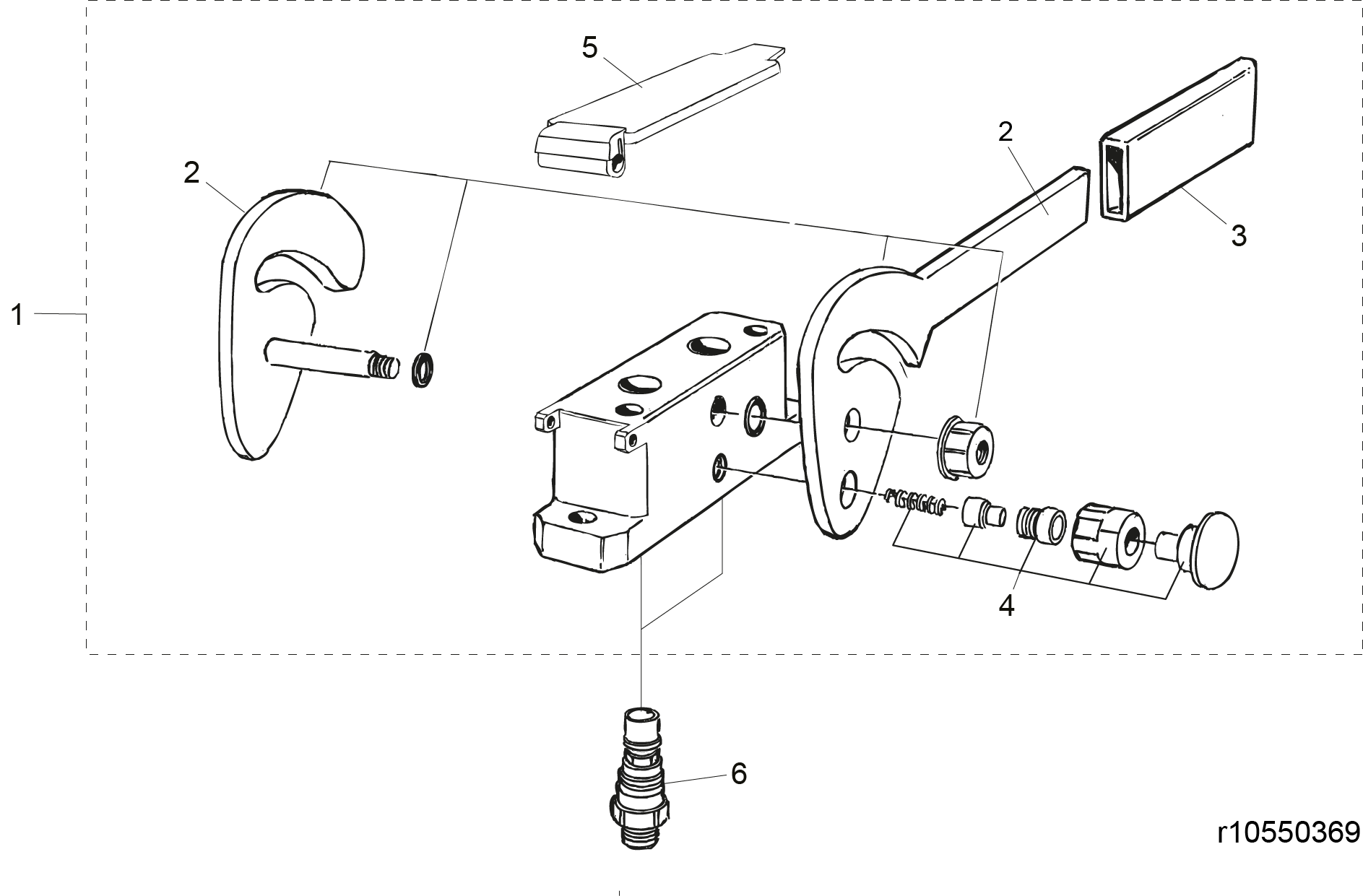 5
2
2
3
1
4
6
r10550369