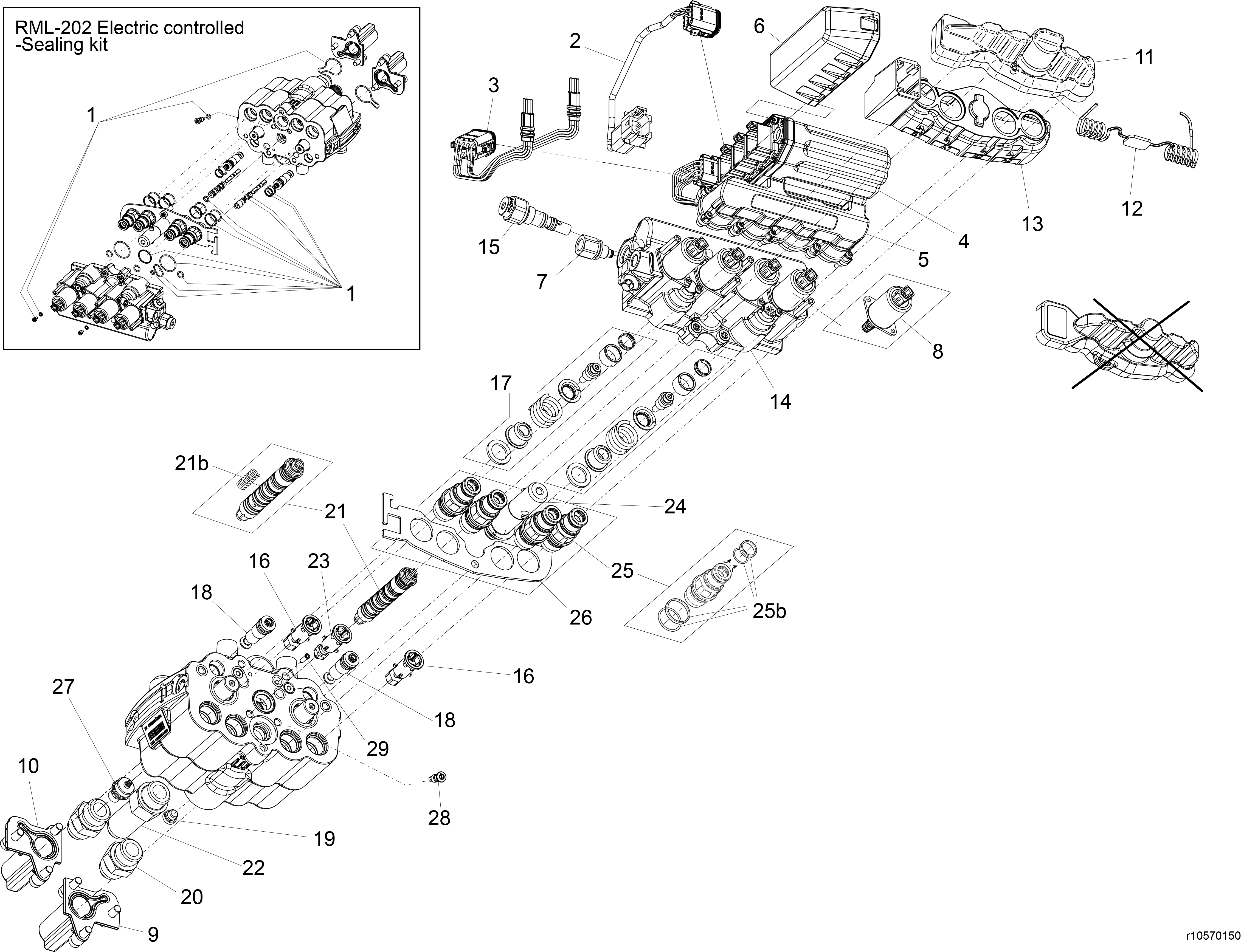 RML-202 Electric controlled
-Sealing kit

1

1

2

3

6

11

12

13

4

5

15

7

8

14

17

21b

21

24

25

25b

26

16

23

18

16

18

29

27

10

28

19

22

20

9

r10570150