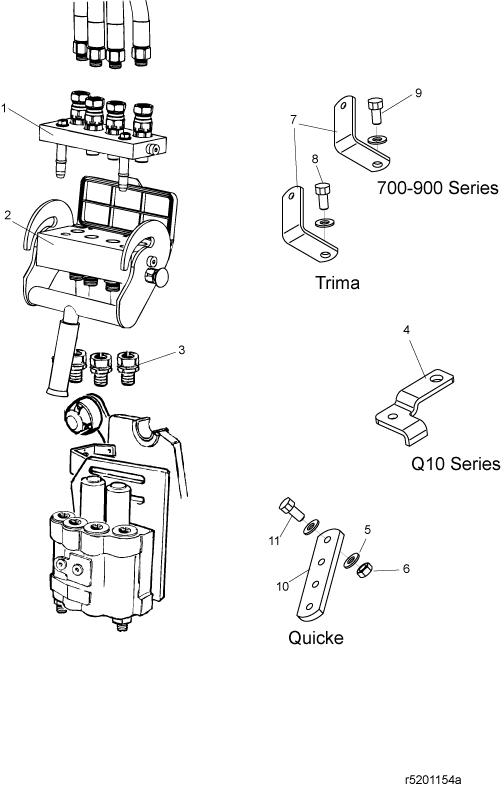 1
2
3
9
7
8
700-900 Series
Trima
4
Q10 Series
11
5
6
10
Quicke
r5201154a