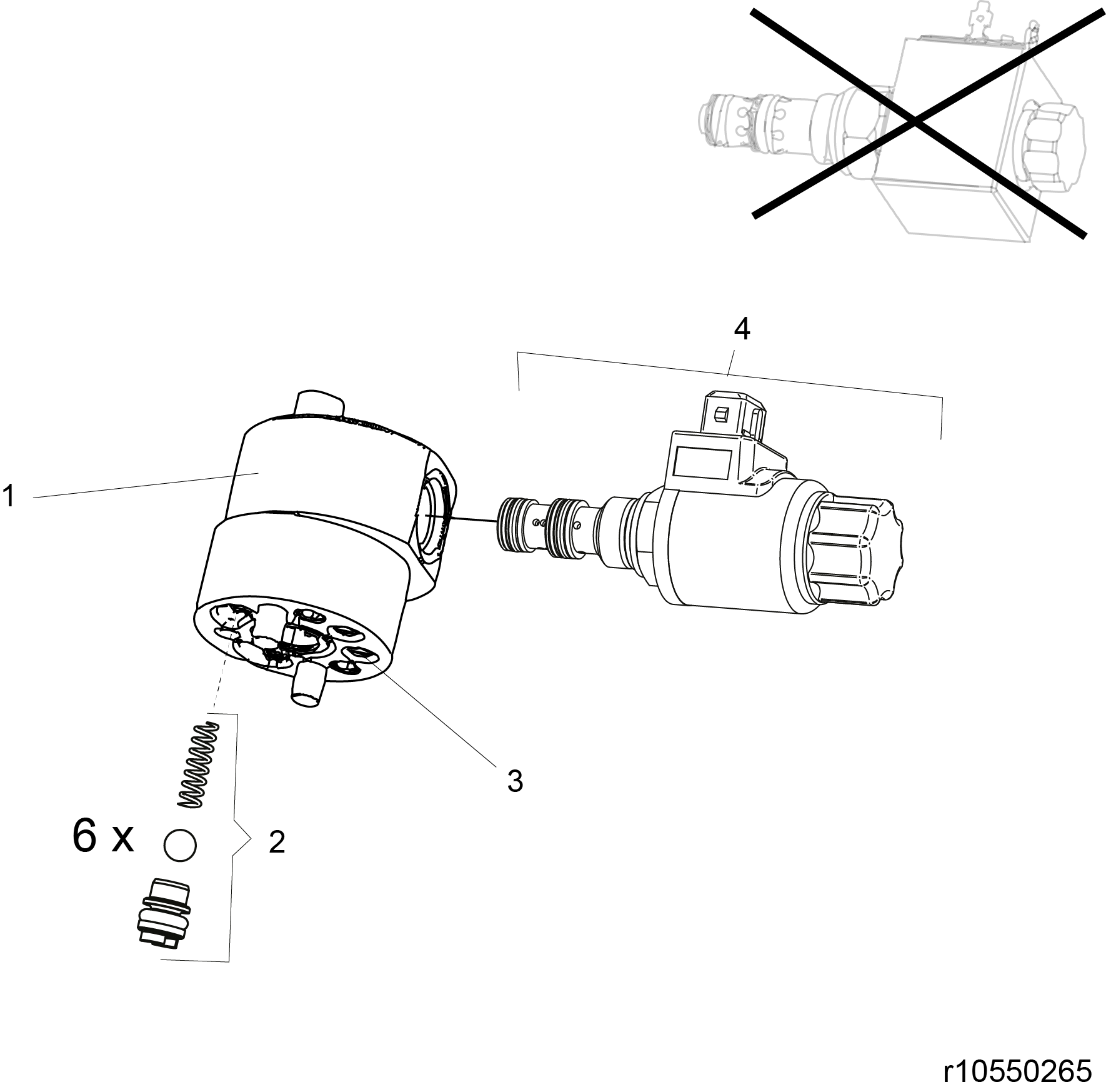 4

1

3

6 x

2

r10550265