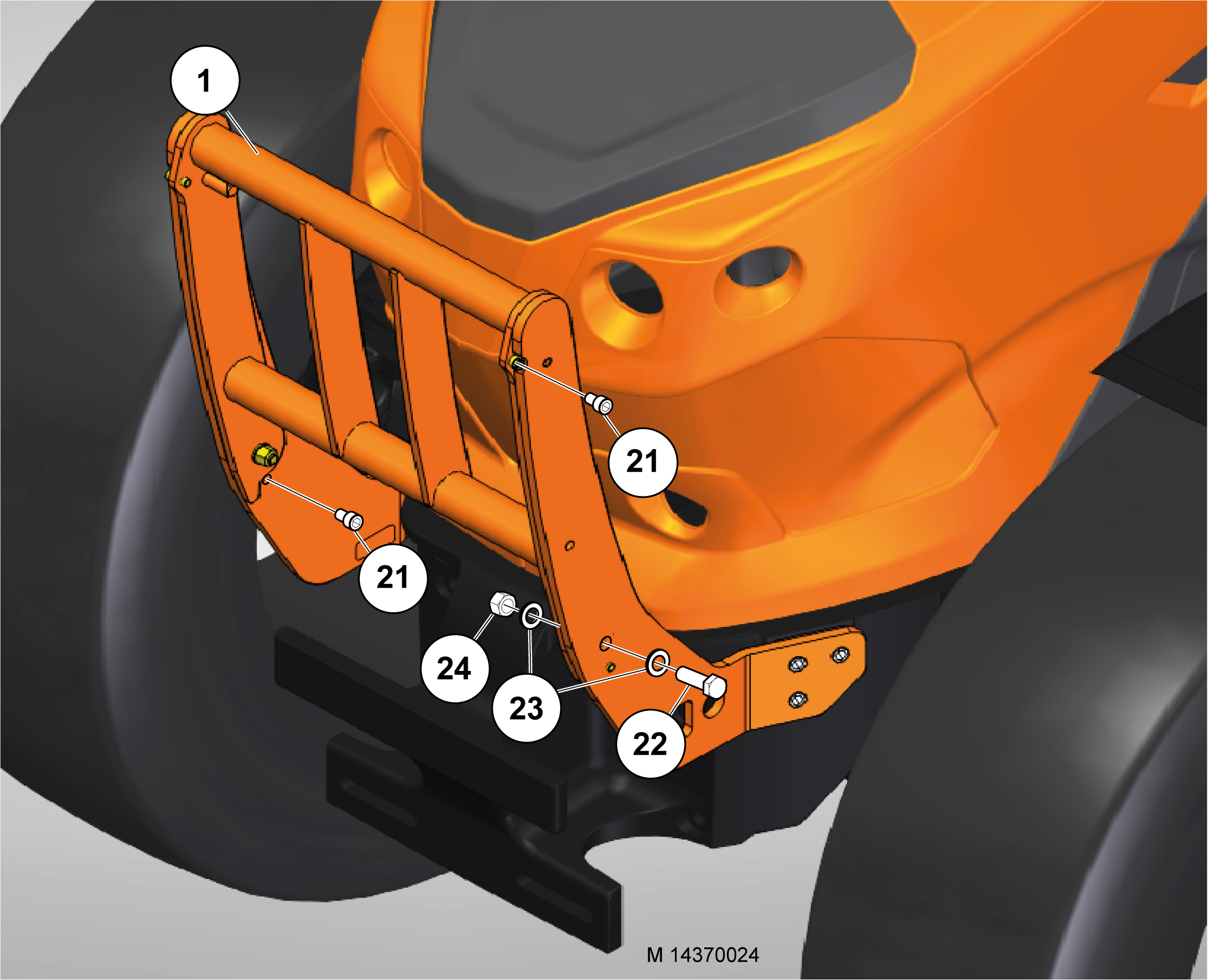 1
21
21
24
23
22
M 14370024